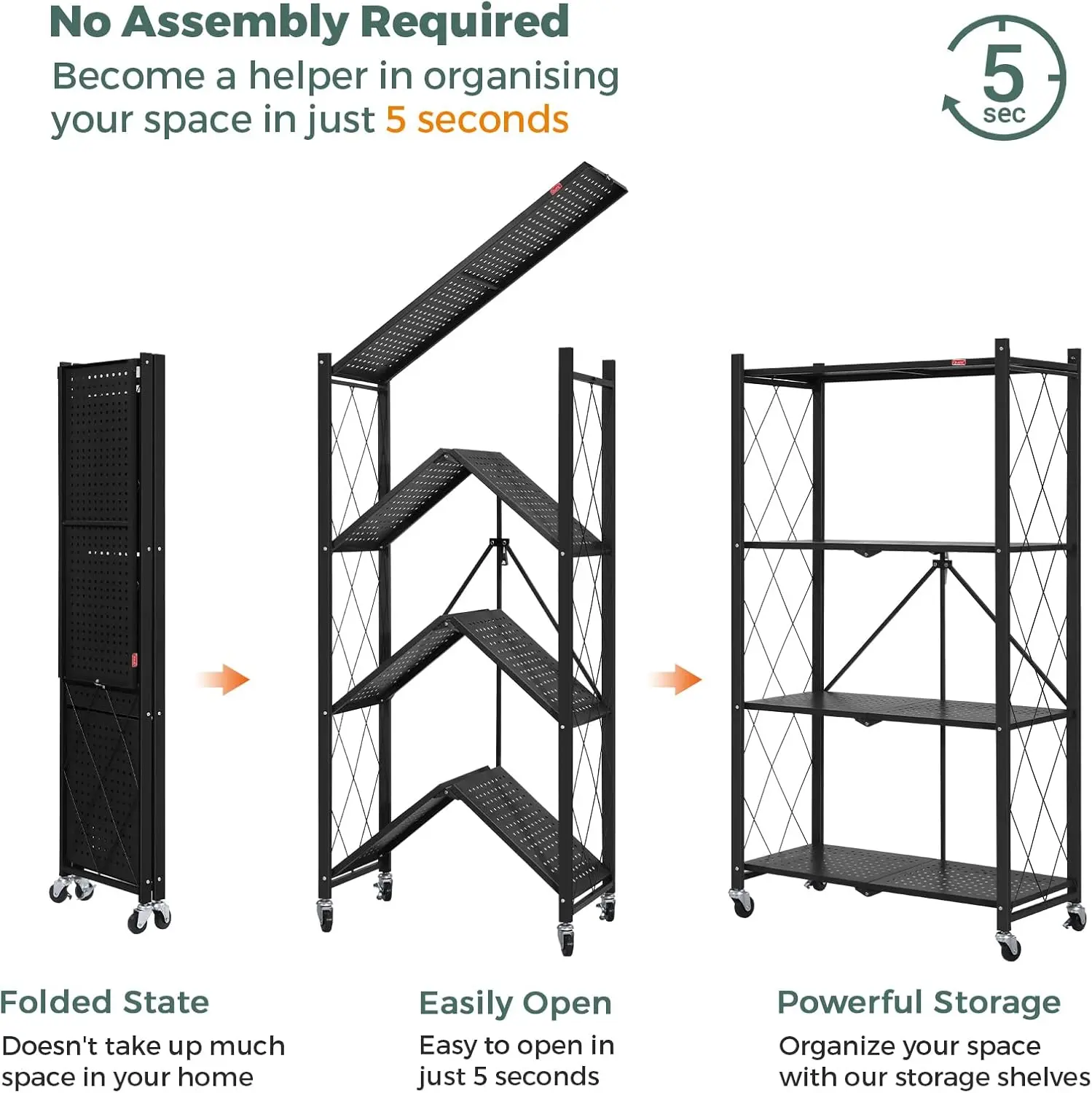 No Assembly Required
Become a helper in organising your space in just 5 seconds

5 sec

Folded State
Doesn't take up much space in your home

Easily Open
Easy to open in just 5 seconds

Powerful Storage
Organize your space with our storage shelves